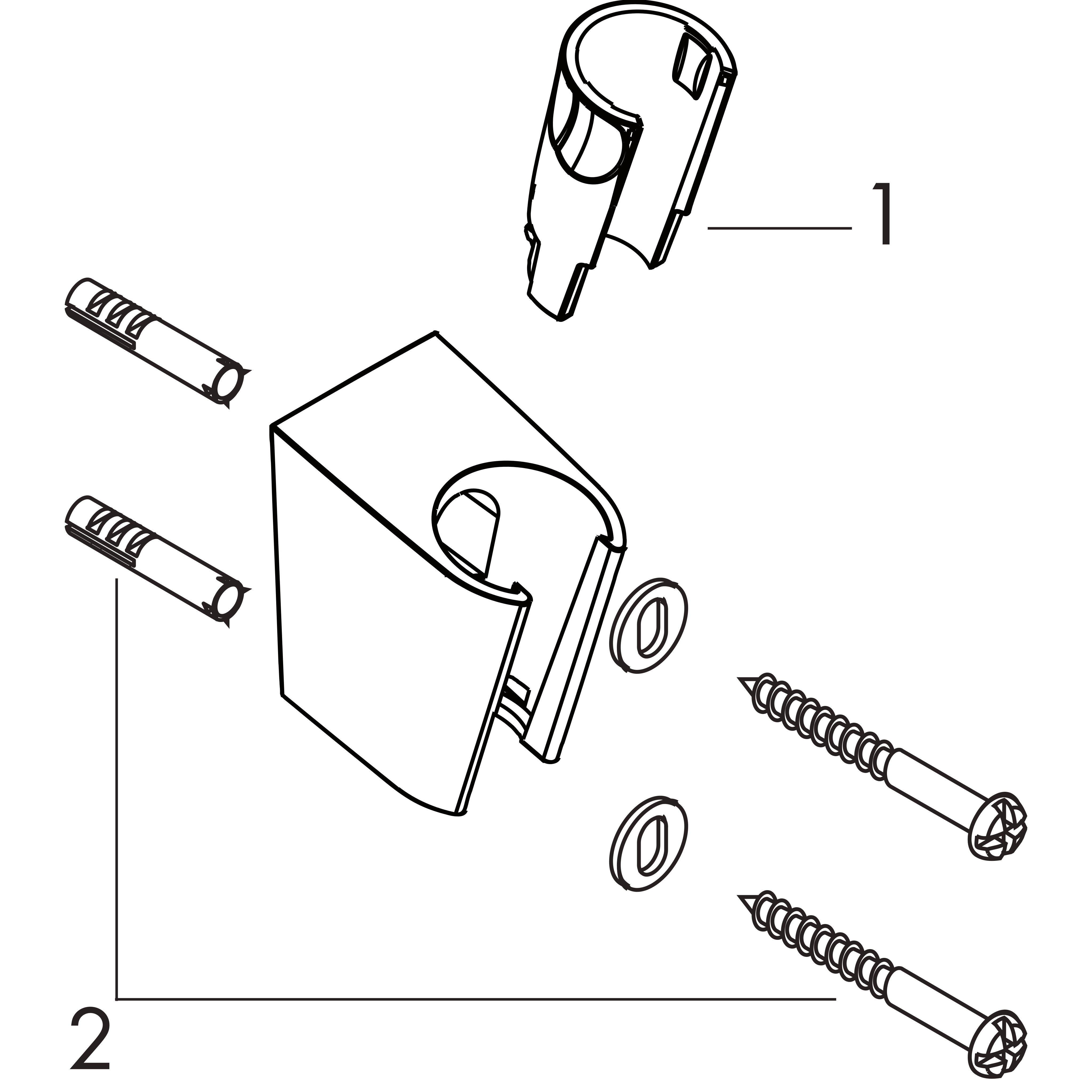 1

2