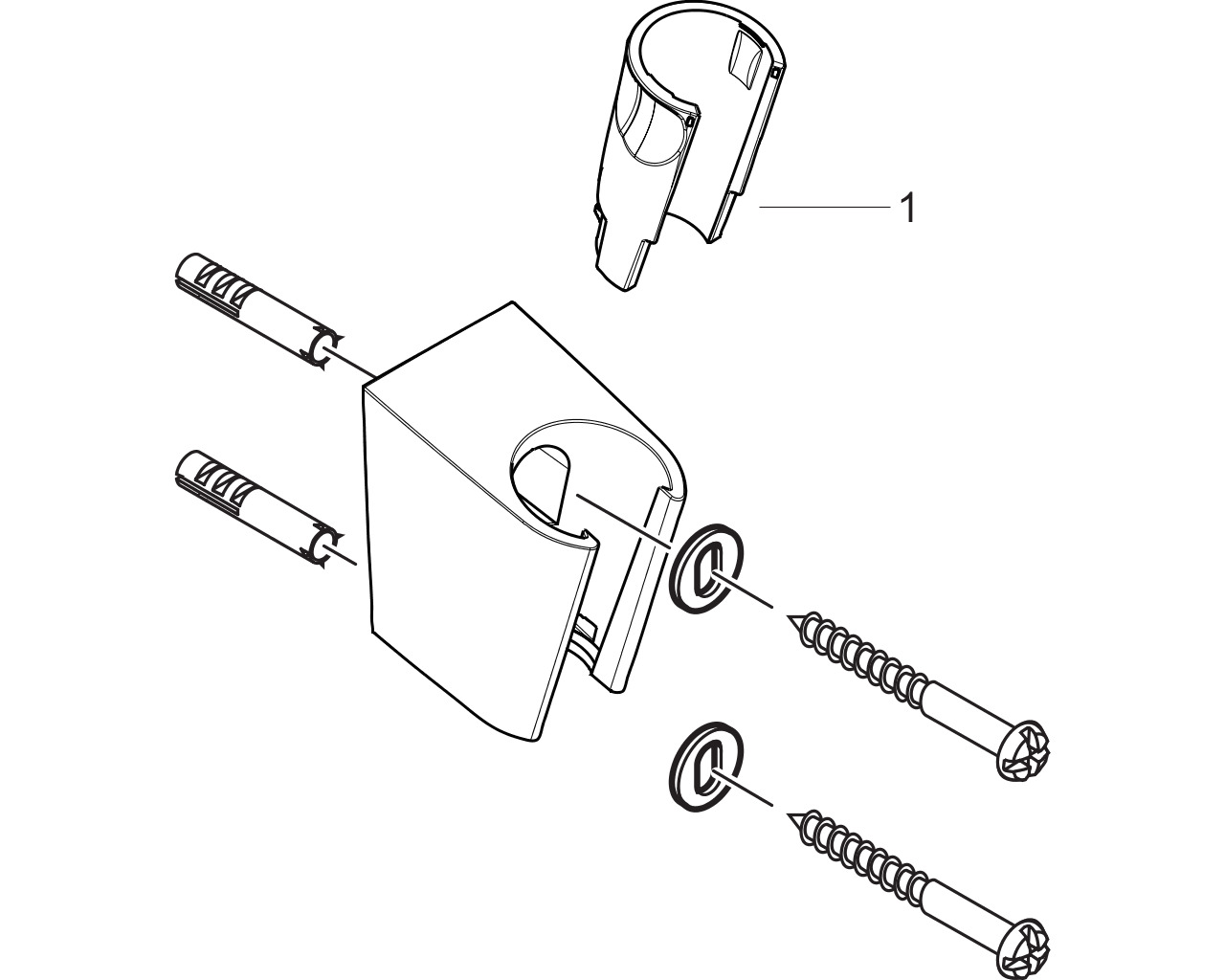 1