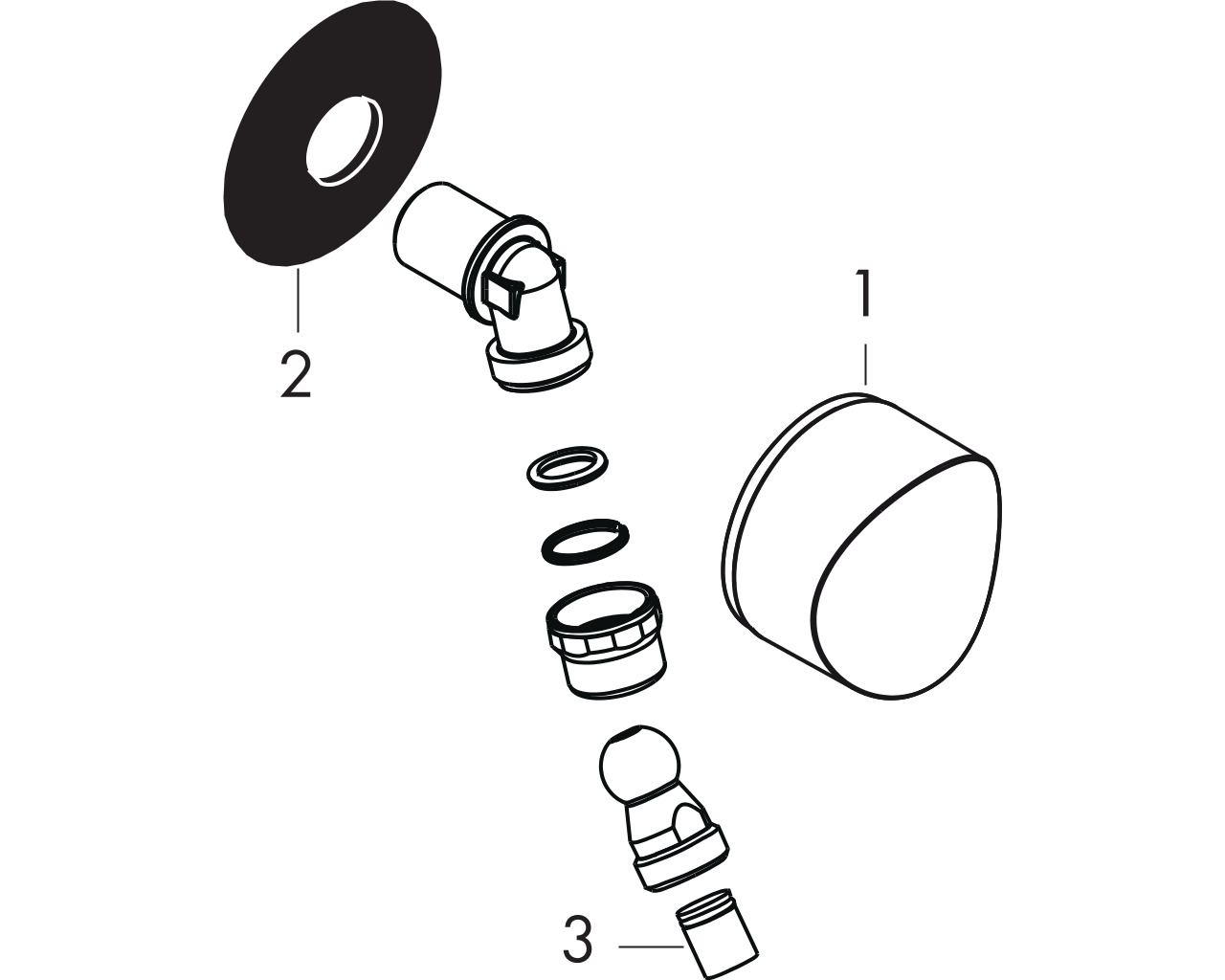 2

1

3