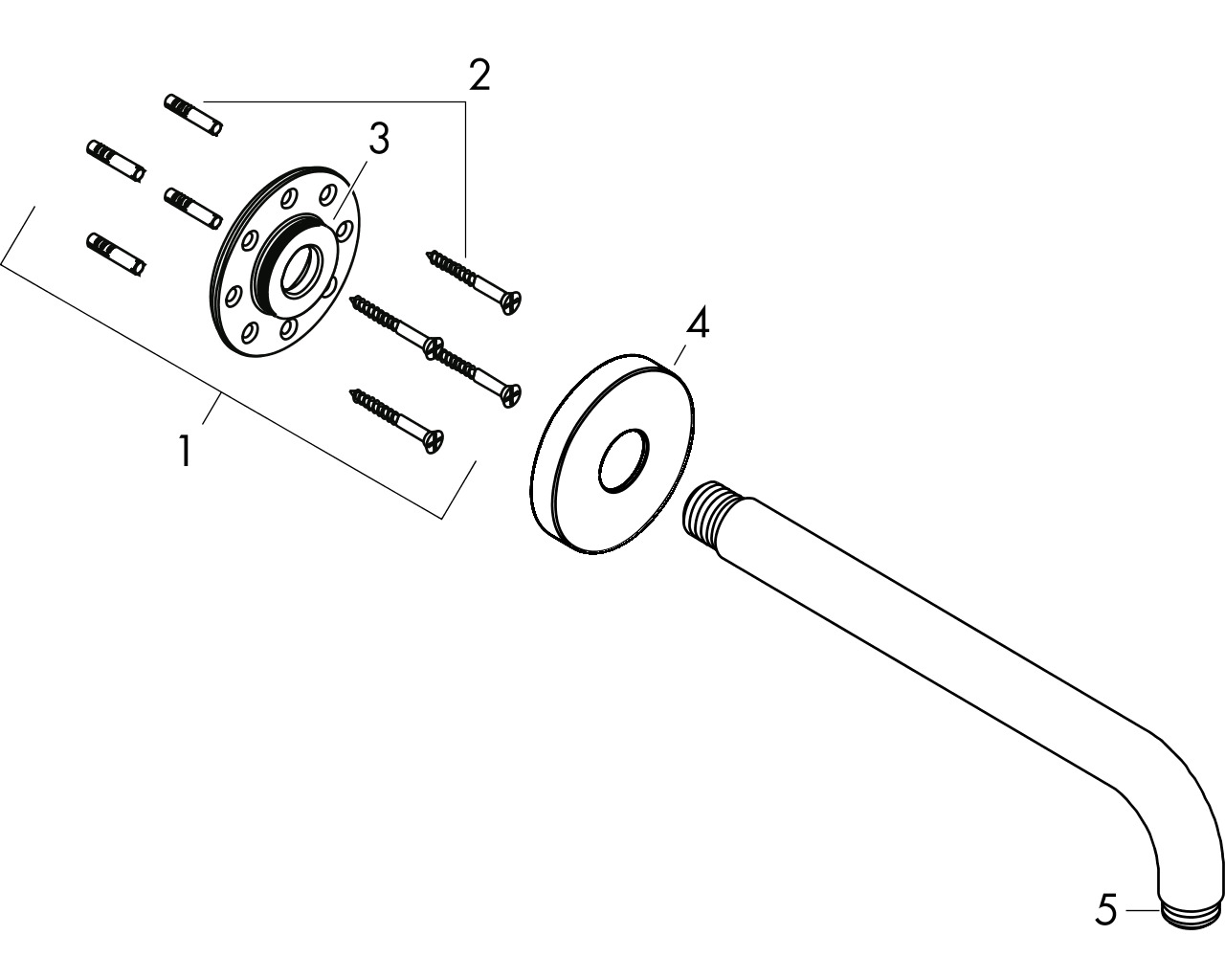 2
3
4
1
5