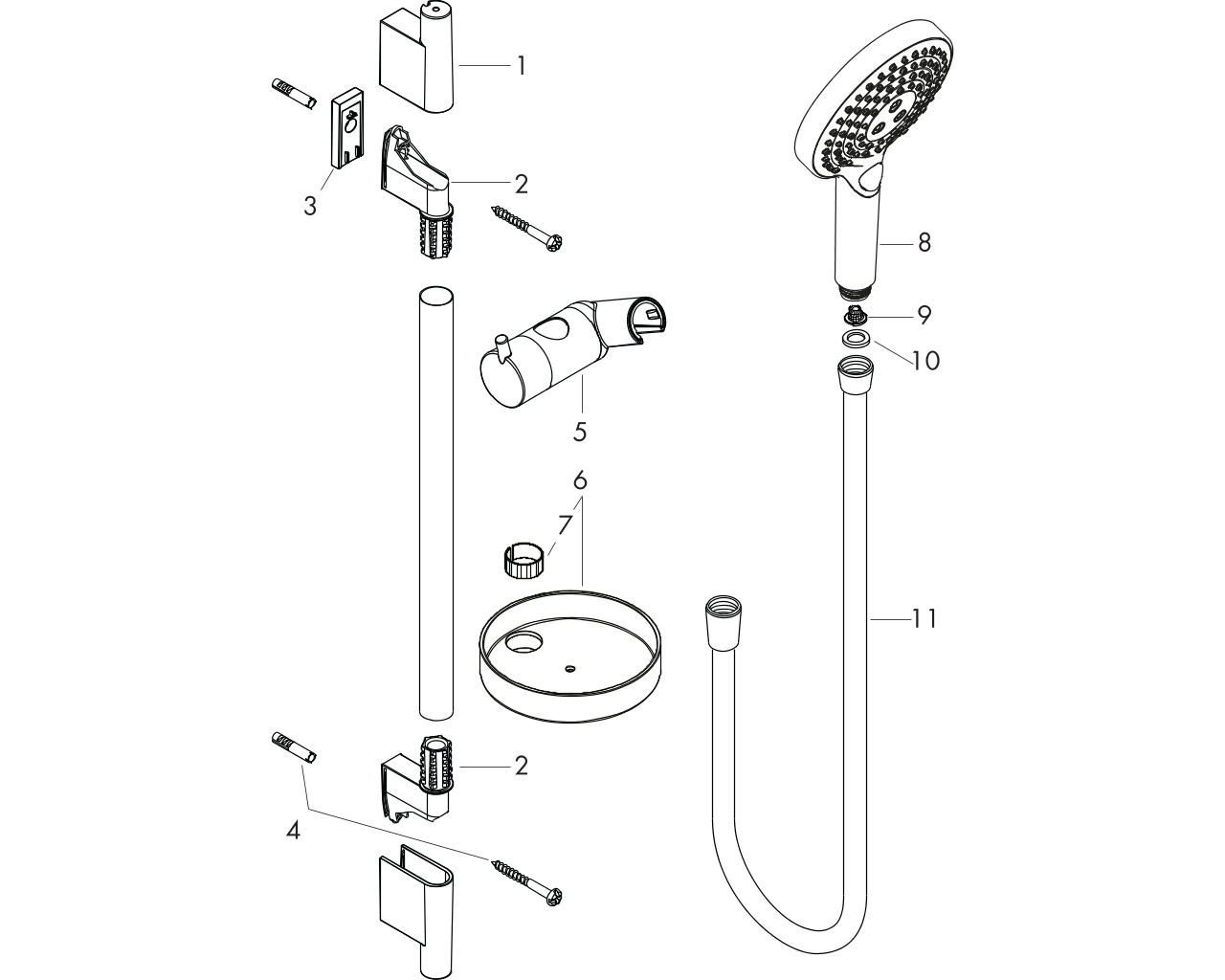 1
3
2
8
9
10
5
6
7
11
2
4