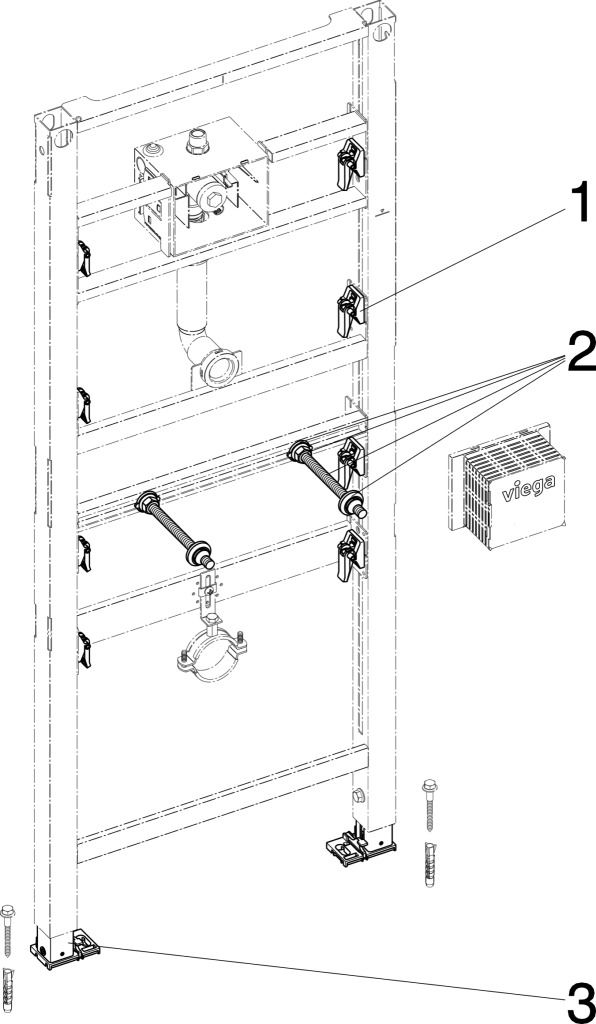 1
2
viega
3