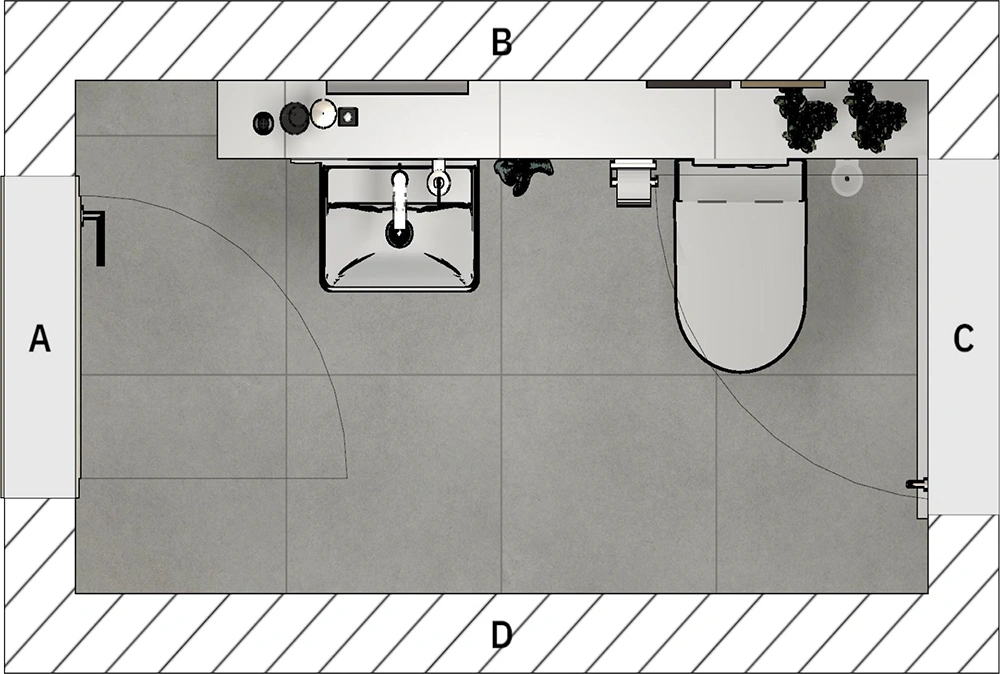 B
A
C
D