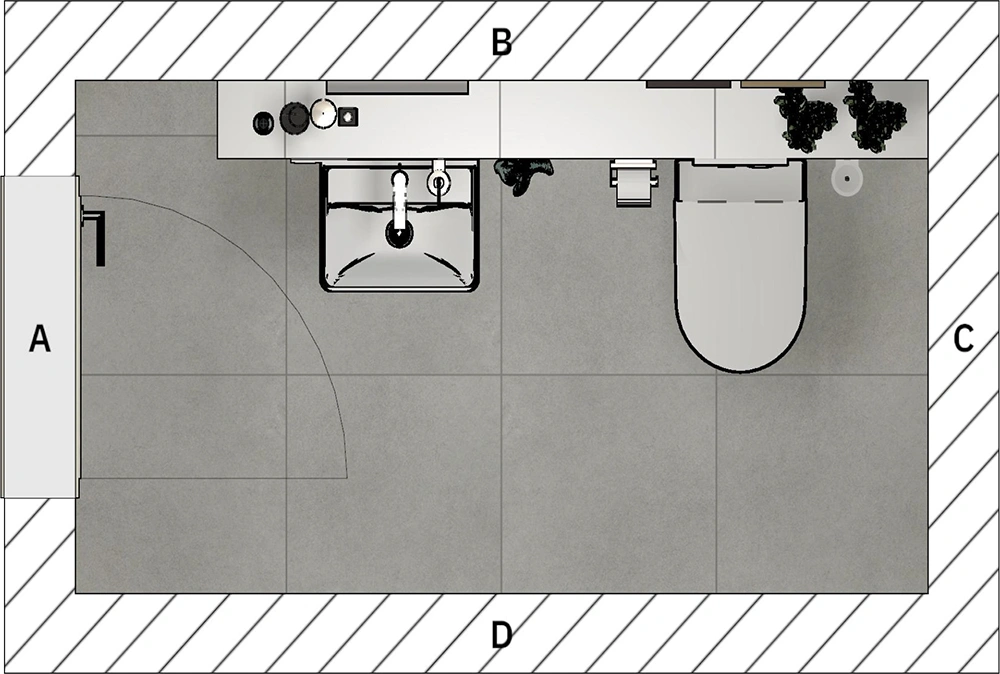 B

A

C

D