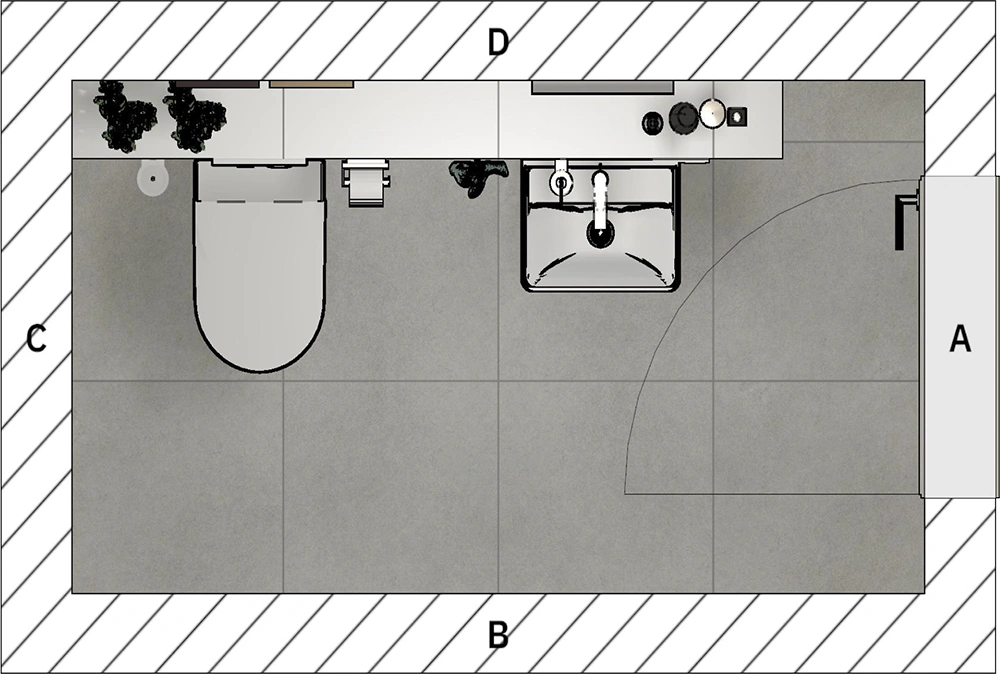 D

C

A

B