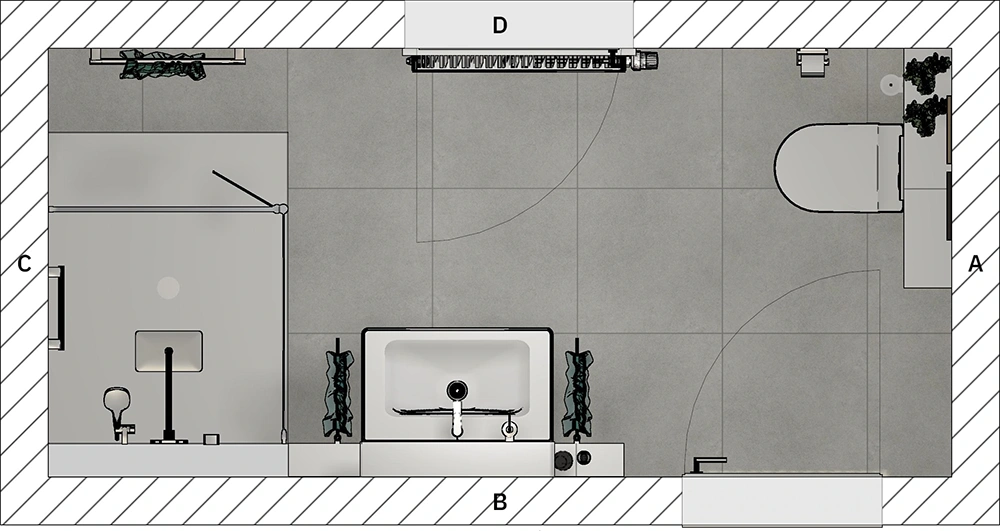 D
C
A
B